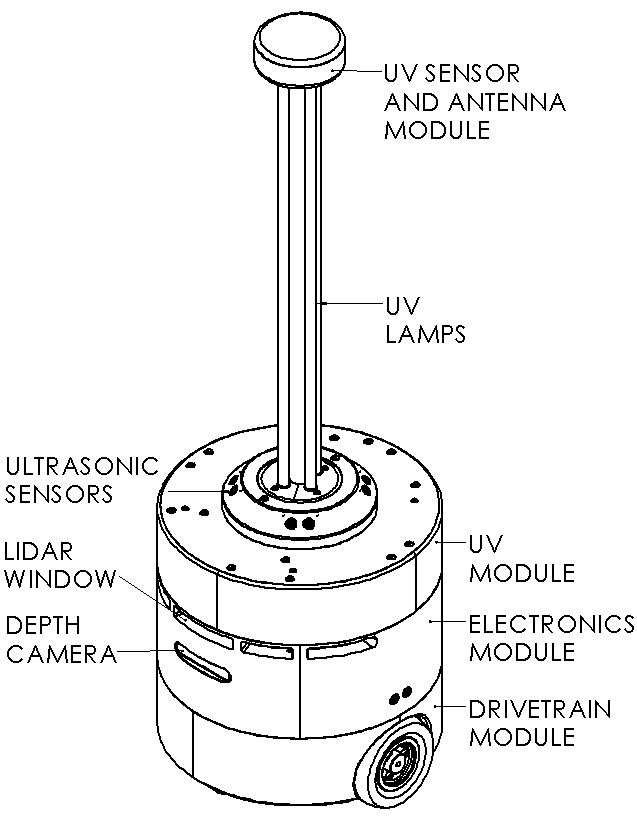 UV SENSOR AND ANTENNA MODULE

UV LAMPS

ULTRASONIC SENSORS

LIDAR WINDOW

DEPTH CAMERA

UV MODULE

ELECTRONICS MODULE

DRIVETRAIN MODULE